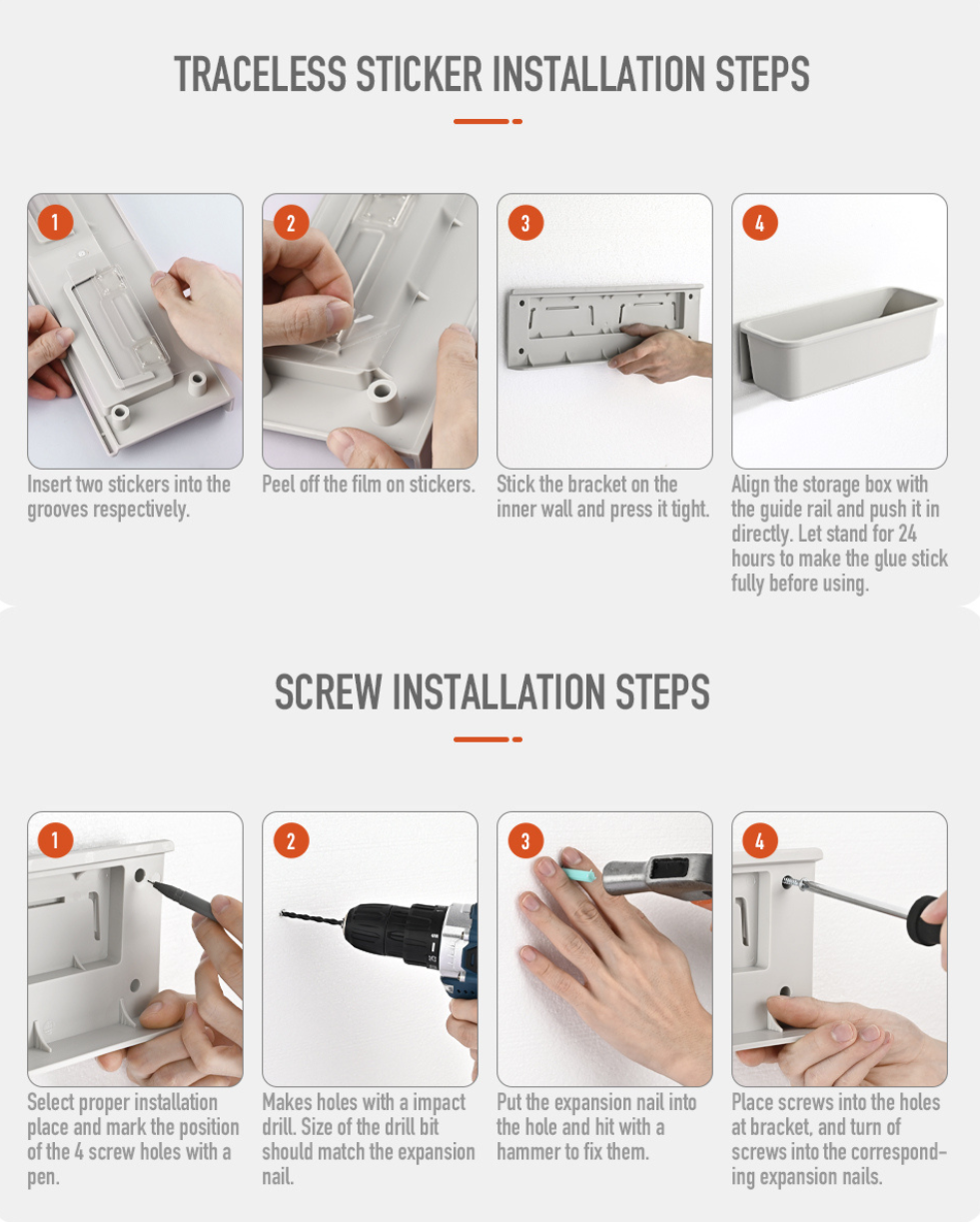 TRACELESS STICKER INSTALLATION STEPS

1

Insert two stickers into the grooves respectively.

2

Peel off the film on stickers.

3

Stick the bracket on the inner wall and press it tight.

4

Align the storage box with the guide rail and push it in directly. Let stand for 24 hours to make the glue stick fully before using.

SCREW INSTALLATION STEPS

1

Select proper installation place and mark the position of the 4 screw holes with a pen.

2

Makes holes with a impact drill. Size of the drill bit should match the expansion nail.

3

Put the expansion nail into the hole and hit with a hammer to fix them.

4

Place screws into the holes at bracket, and turn of screws into the corresponding expansion nails.